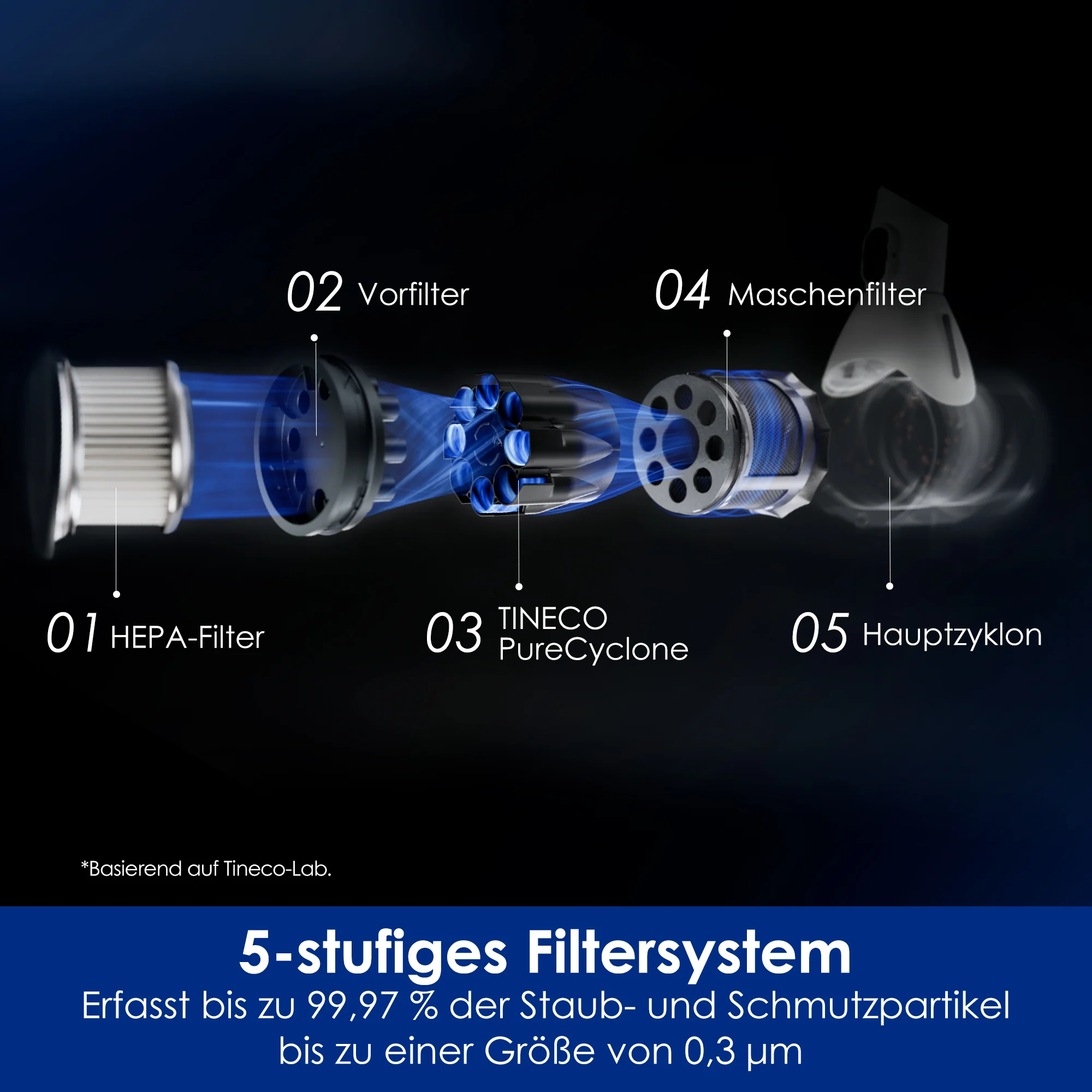 02 Vorfilter

04 Maschenfilter

01 HEPA-Filter

03 TINECO PureCyclone

05 Hauptzyklon

*Basierend auf Tineco-Lab.

5-stufiges Filtersystem

Erfasst bis zu 99,97 % der Staub- und Schmutzpartikel bis zu einer Größe von 0,3 μm